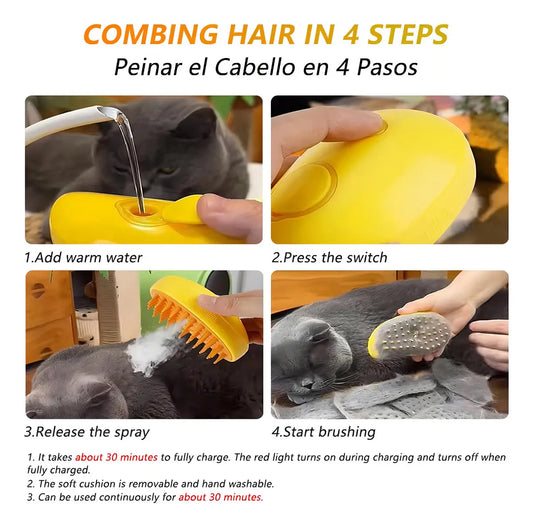 COMBING HAIR IN 4 STEPS
Peinar el Cabello en 4 Pasos

1.Add warm water

2.Press the switch

3.Release the spray

4.Start brushing

1. It takes about 30 minutes to fully charge. The red light turns on during charging and turns off when fully charged.
2. The soft cushion is removable and hand washable.
3. Can be used continuously for about 30 minutes.